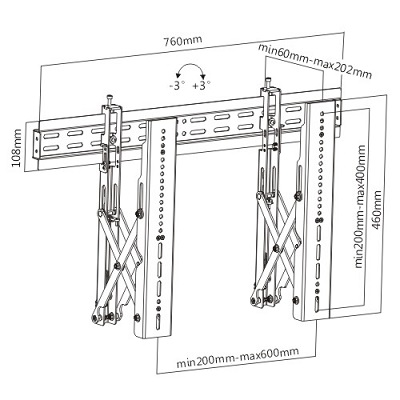 760mm
min60mm-max202mm
-3° +3°
108mm
min200mm-max400mm
460mm
min200mm-max600mm